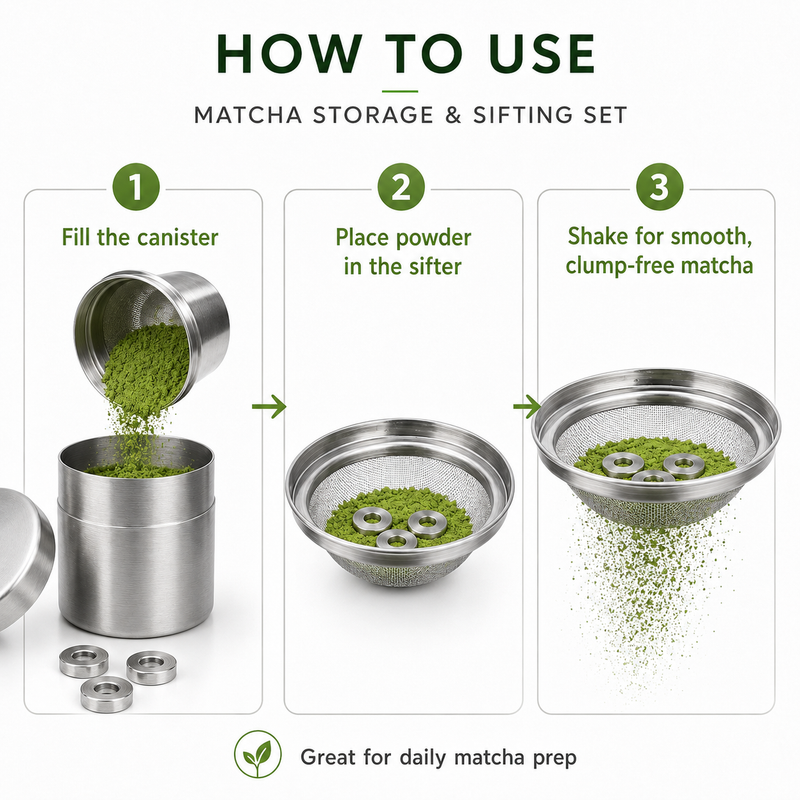 HOW TO USE

MATCHA STORAGE & SIFTING SET

1

Fill the canister

2

Place powder in the sifter

3

Shake for smooth, clump-free matcha

Great for daily matcha prep