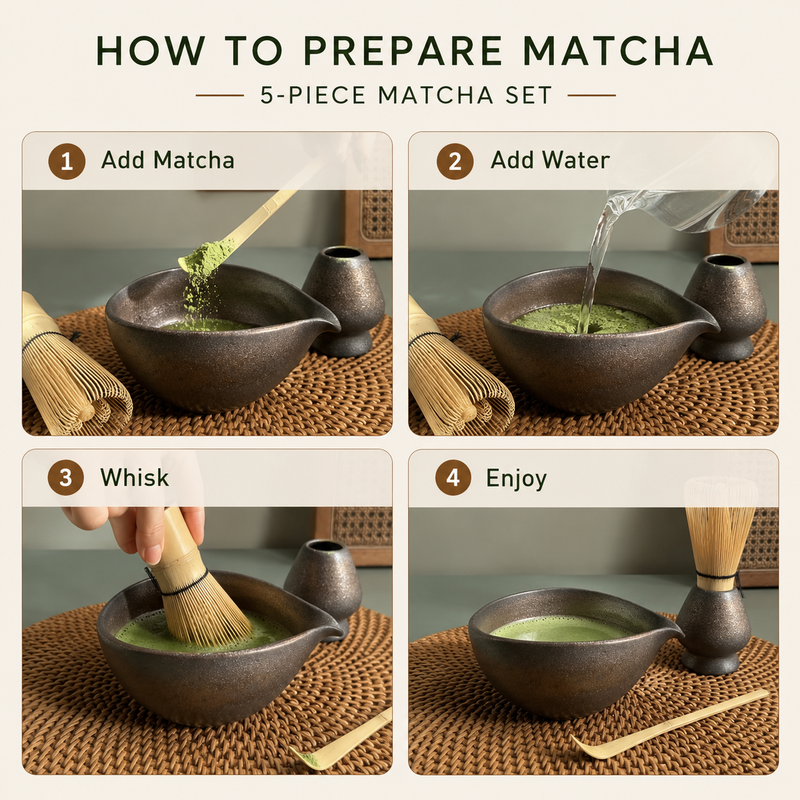 HOW TO PREPARE MATCHA

5-PIECE MATCHA SET

1 Add Matcha

2 Add Water

3 Whisk

4 Enjoy