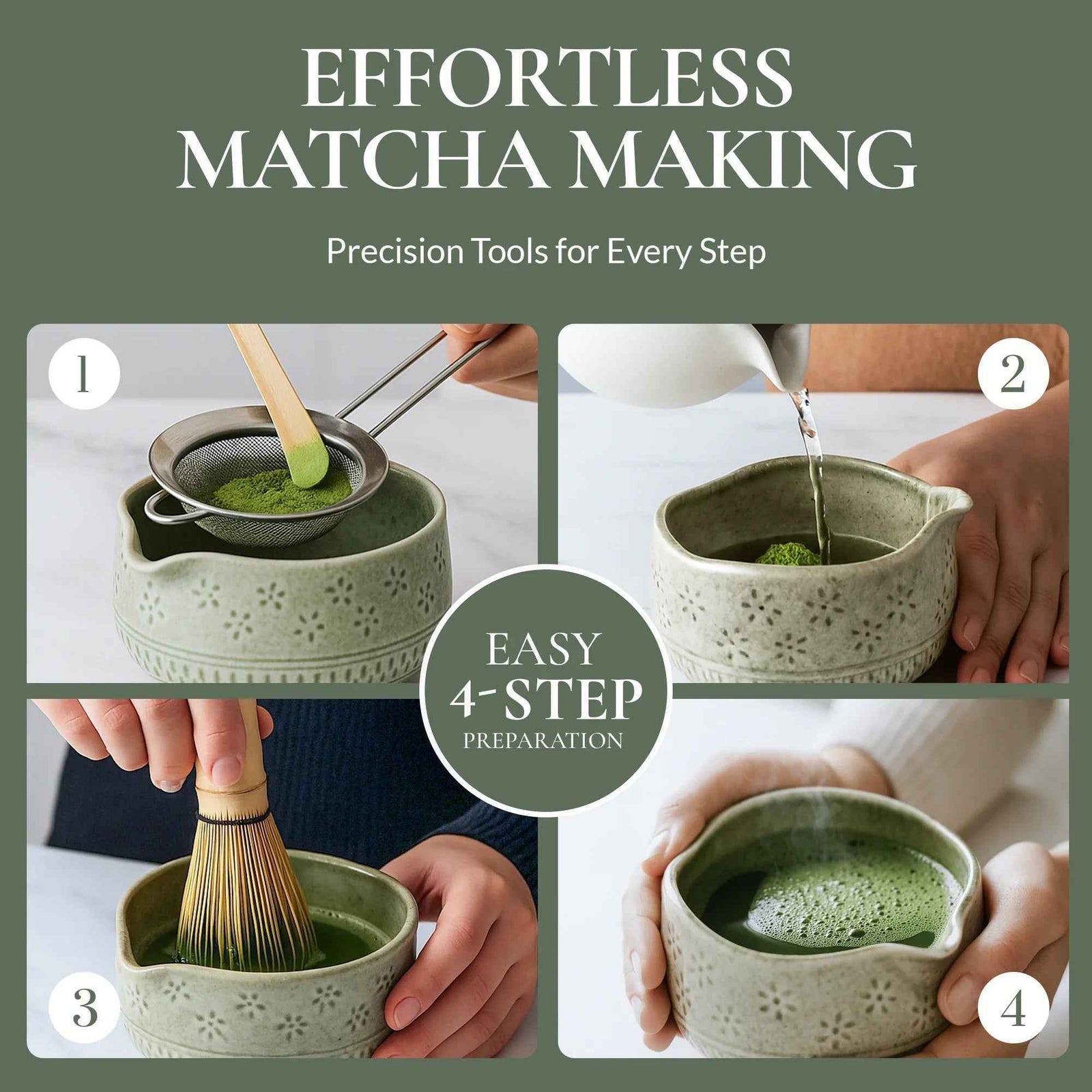 EFFORTLESS MATCHA MAKING

Precision Tools for Every Step

1

2

EASY 4-STEP PREPARATION

3

4